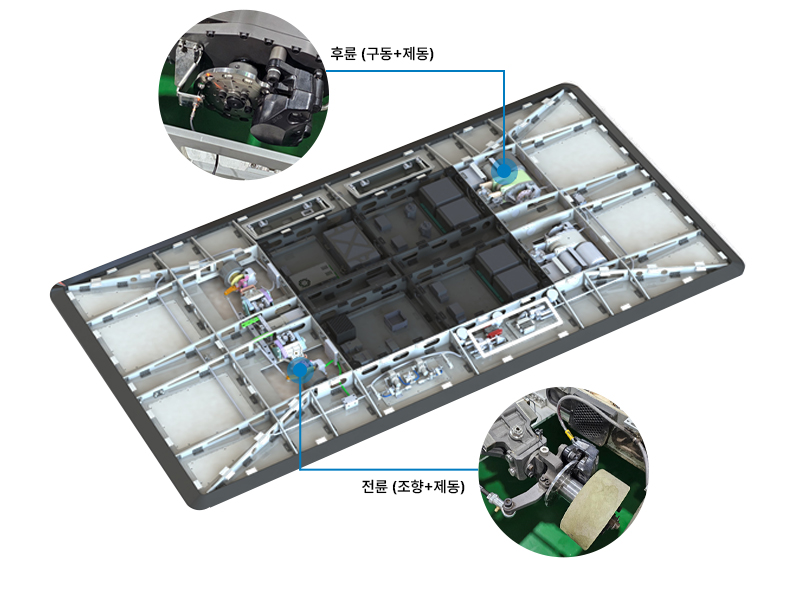 후륜 (구동+제동)

전륜 (조향+제동)